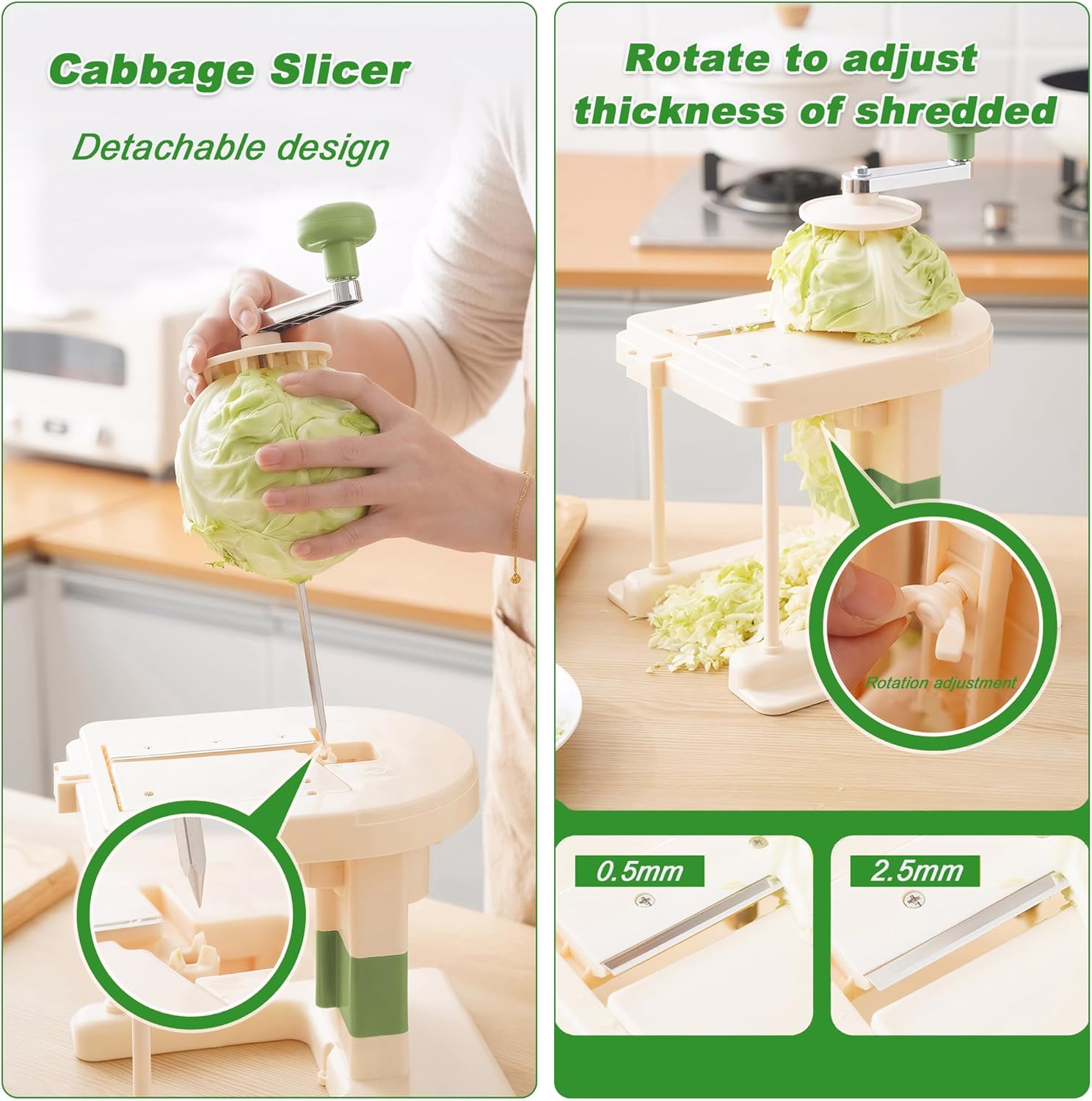 Cabbage Slicer

Detachable design

Rotate to adjust thickness of shredded

Rotation adjustment

0.5mm

2.5mm